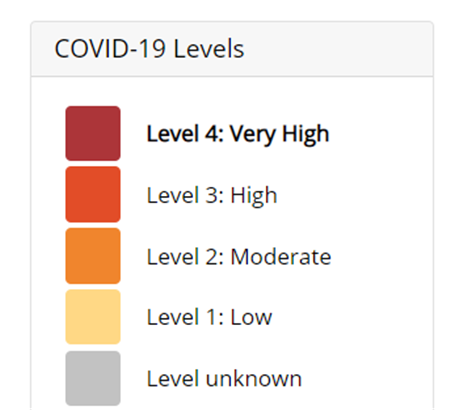 COVID-19 Levels

Level 4: Very High

Level 3: High

Level 2: Moderate

Level 1: Low

Level unknown